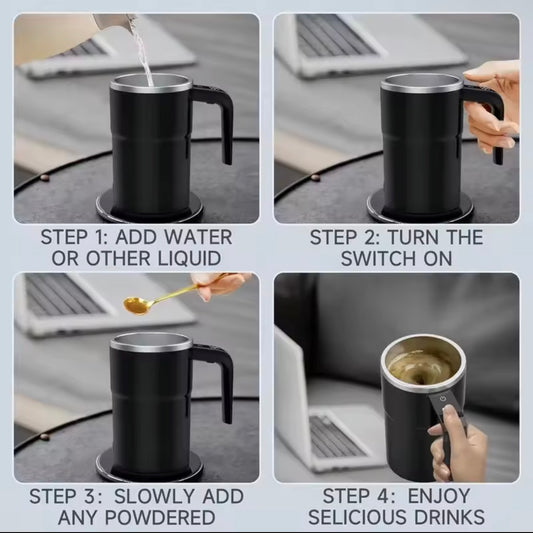 STEP 1: ADD WATER OR OTHER LIQUID

STEP 2: TURN THE SWITCH ON

STEP 3: SLOWLY ADD ANY POWDERED

STEP 4: ENJOY SELICIOUS DRINKS